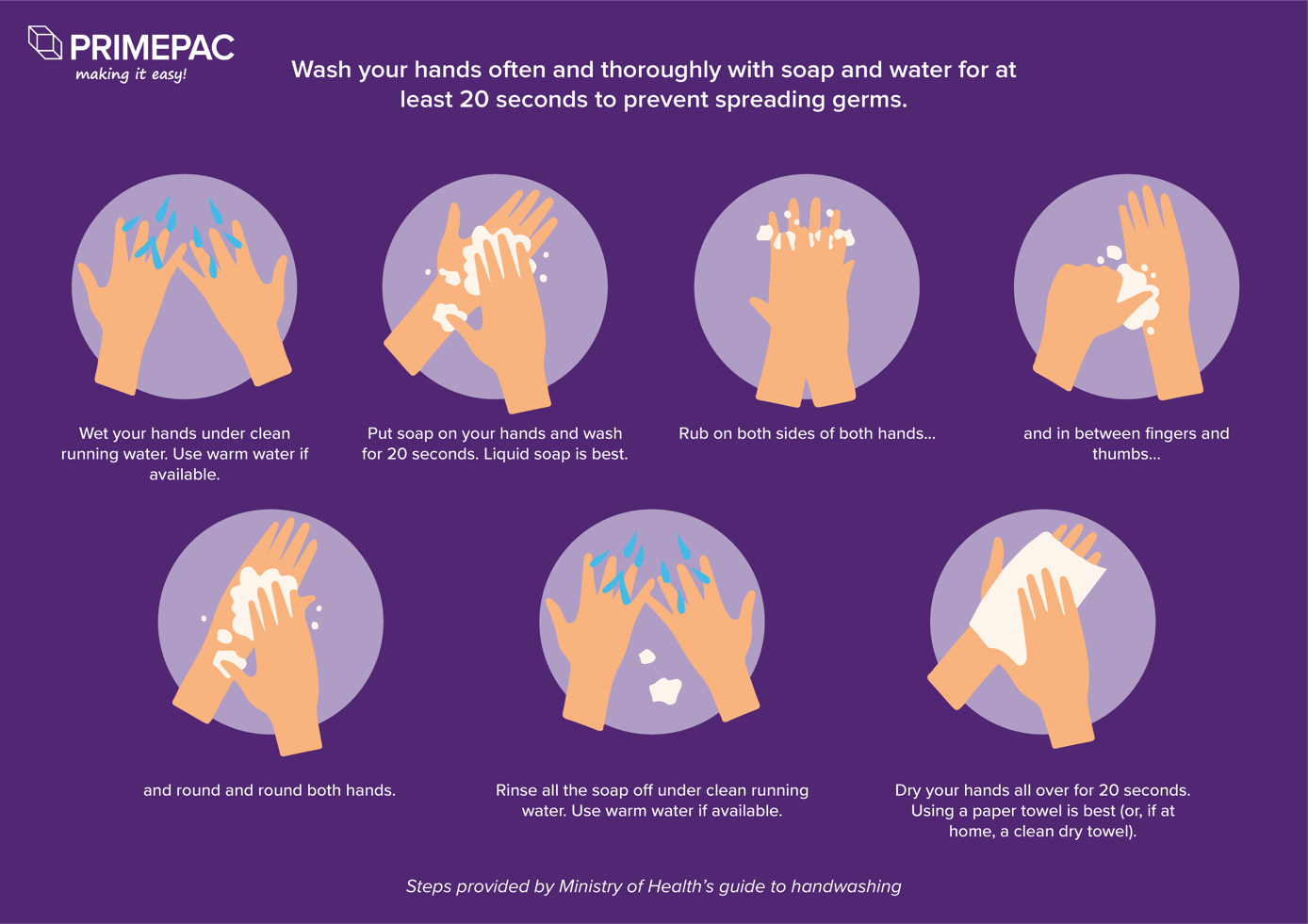 PRIMEPAC
making it easy!

Wash your hands often and thoroughly with soap and water for at least 20 seconds to prevent spreading germs.

Wet your hands under clean running water. Use warm water if available.

Put soap on your hands and wash for 20 seconds. Liquid soap is best.

Rub on both sides of both hands...

and in between fingers and thumbs...

and round and round both hands.

Rinse all the soap off under clean running water. Use warm water if available.

Dry your hands all over for 20 seconds. Using a paper towel is best (or, if at home, a clean dry towel).

Steps provided by Ministry of Health's guide to handwashing